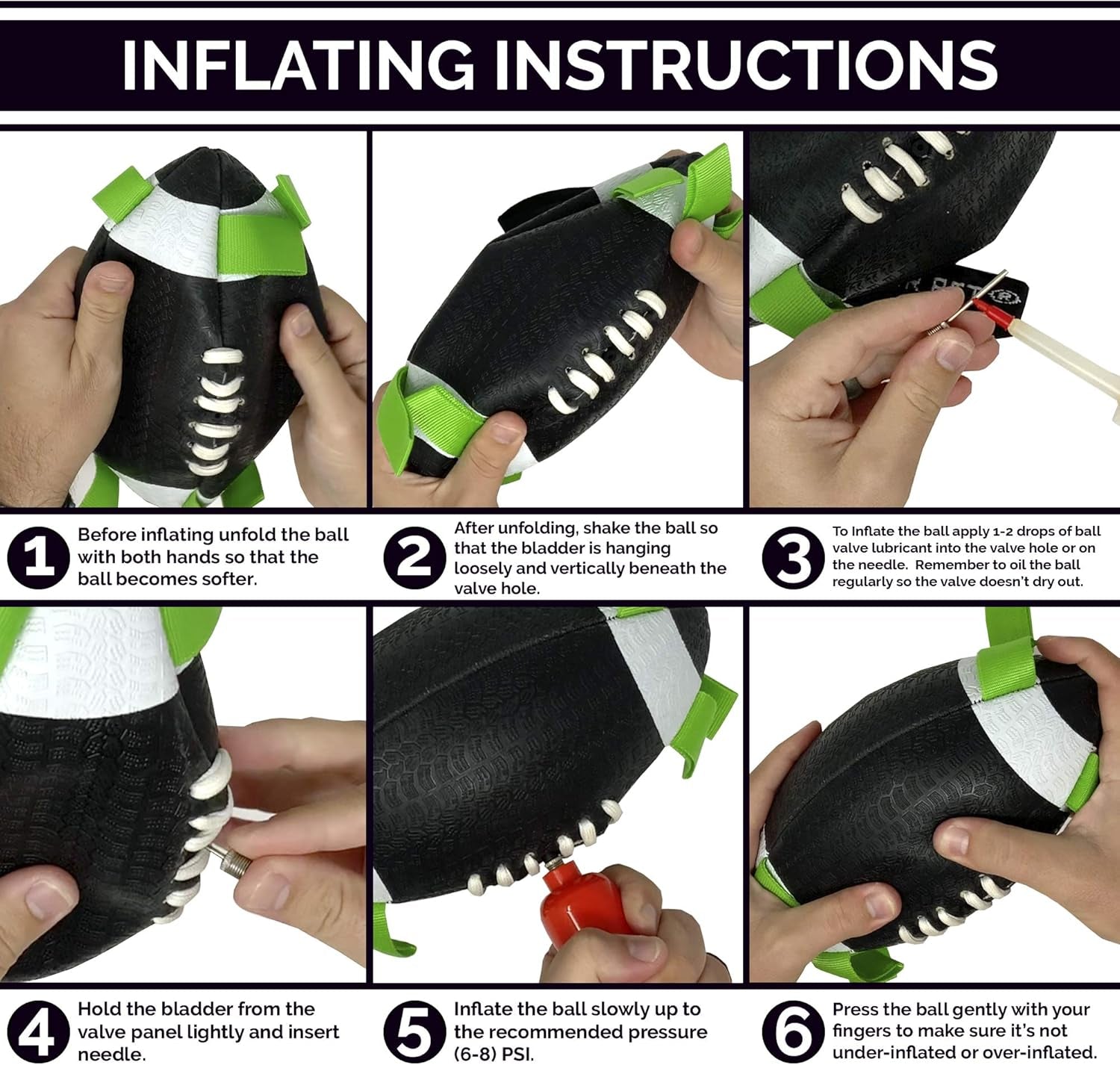 INFLATING INSTRUCTIONS

1 Before inflating unfold the ball with both hands so that the ball becomes softer.

2 After unfolding, shake the ball so that the bladder is hanging loosely and vertically beneath the valve hole.

3 To Inflate the ball apply 1-2 drops of ball valve lubricant into the valve hole or on the needle. Remember to oil the ball regularly so the valve doesn't dry out.

4 Hold the bladder from the valve panel lightly and insert needle.

5 Inflate the ball slowly up to the recommended pressure (6-8) PSI.

6 Press the ball gently with your fingers to make sure it's not under-inflated or over-inflated.